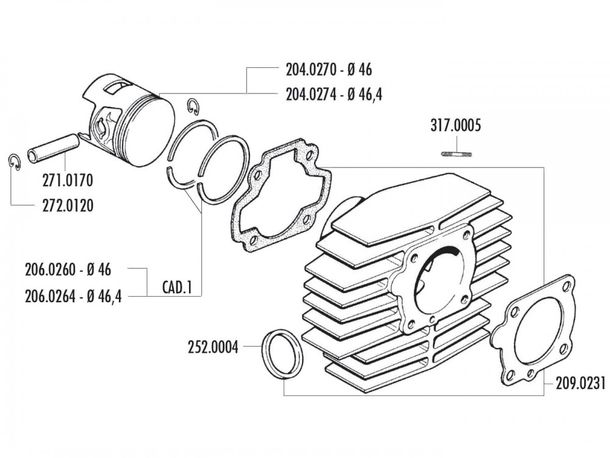 204.0270 - Ø 46
204.0274 - Ø 46,4

317.0005

271.0170

272.0120

206.0260 - Ø 46
206.0264 - Ø 46,4

CAD.1

252.0004

209.0231